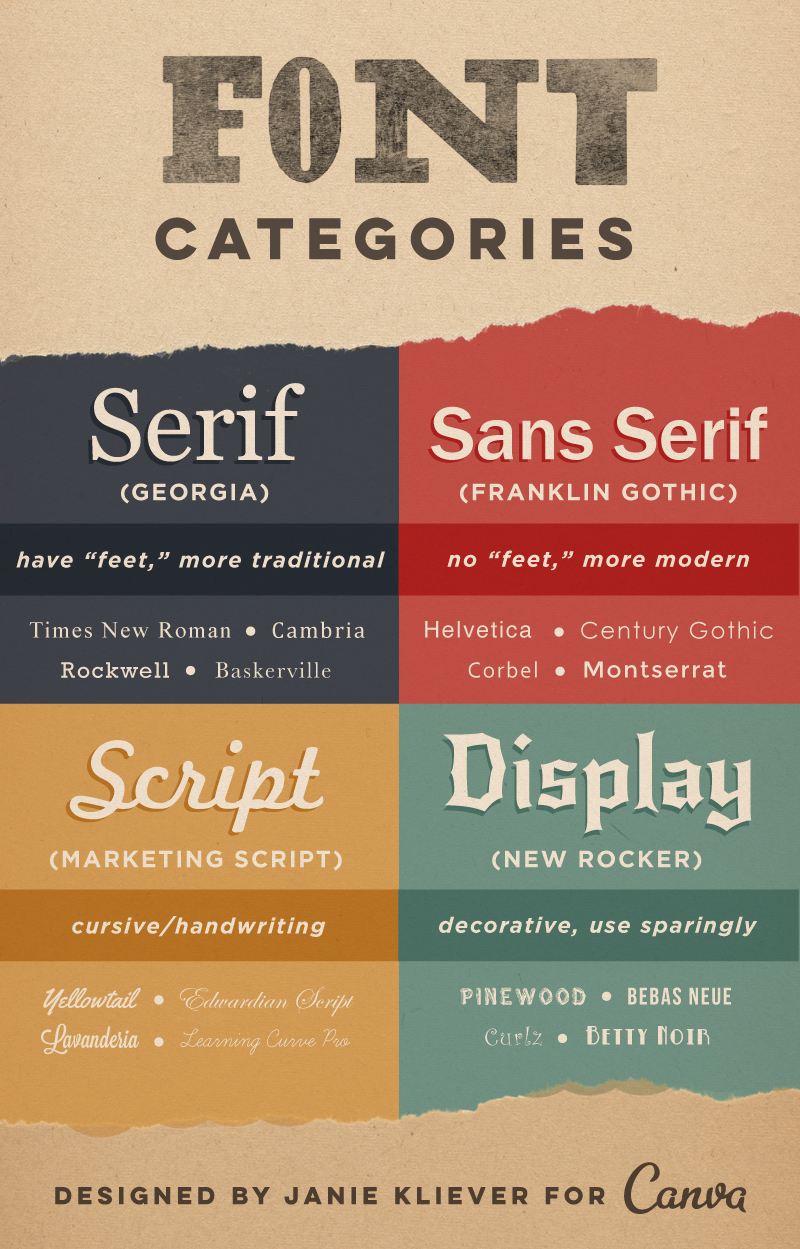 FONT
CATEGORIES

Serif
(GEORGIA)

have "feet," more traditional

Times New Roman • Cambria
Rockwell • Baskerville

Sans Serif
(FRANKLIN GOTHIC)

no "feet," more modern

Helvetica • Century Gothic
Corbel • Montserrat

Script
(MARKETING SCRIPT)

cursive/handwriting

Yellowtail • Edwardian Script
Lavanderia • Learning Curve Pro

Display
(NEW ROCKER)

decorative, use sparingly

PINEWOOD • BEBAS NEUE
Curlz • BETTY NOIR

DESIGNED BY JANIE KLIEVER FOR Canva