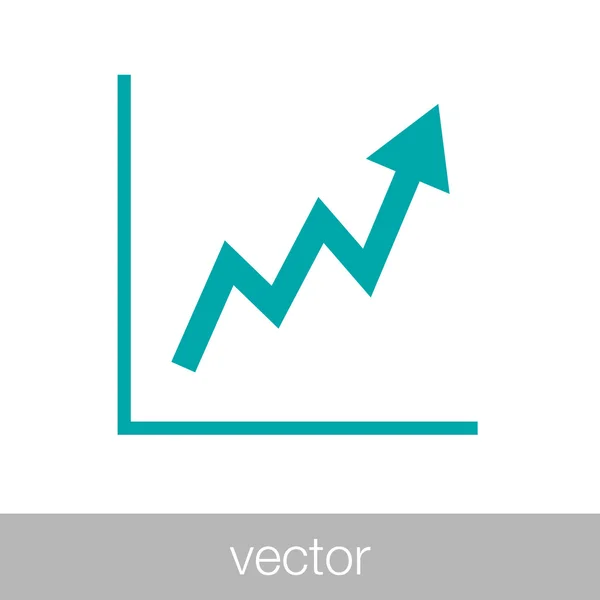 vector